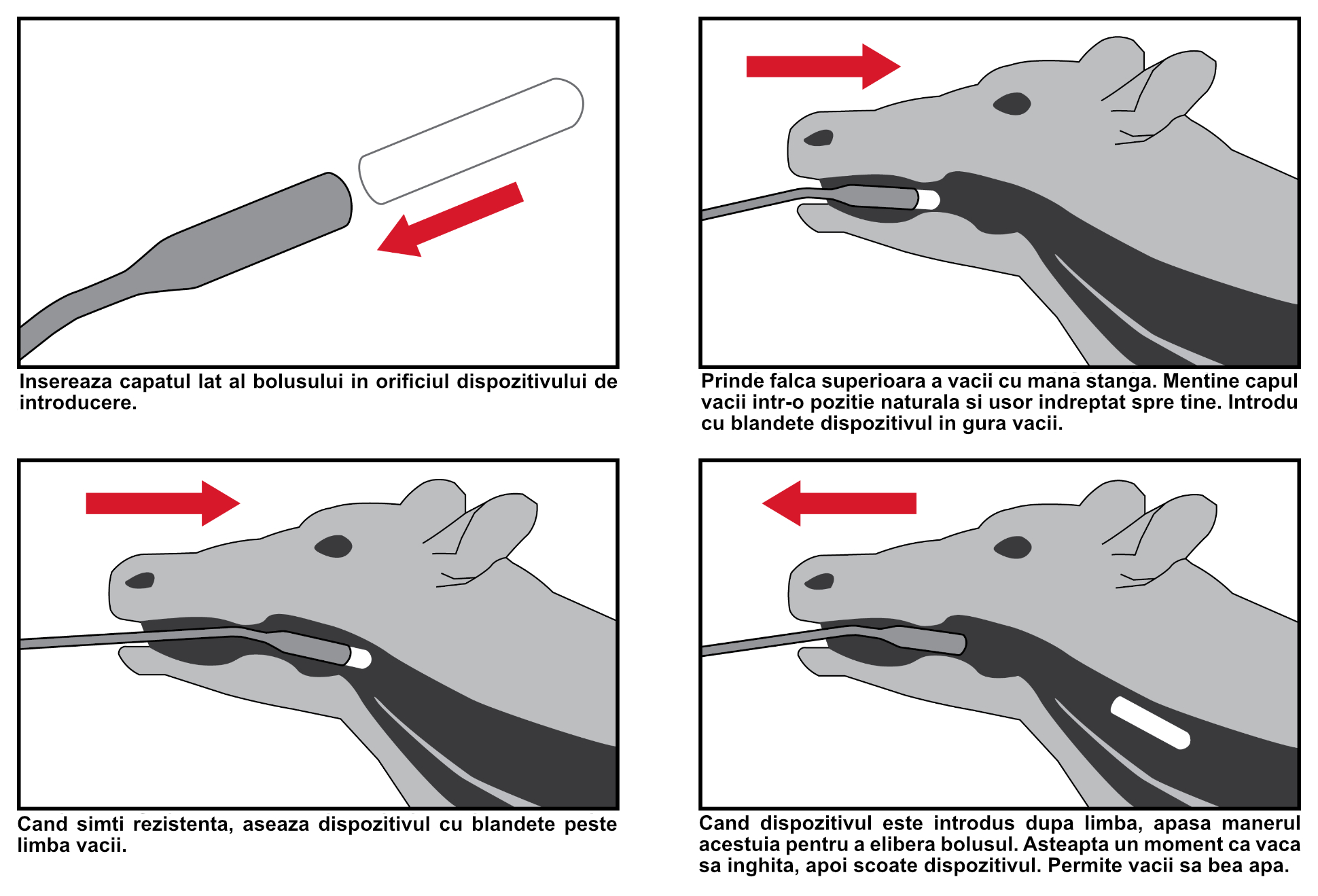 Insereaza capatul lat al bolusului in orificiul dispozitivului de introducere.

Prinde falca superioara a vacii cu mana stanga. Mentine capul vacii intr-o pozitie naturala si usor indreptat spre tine. Introdu cu blandete dispozitivul in gura vacii.

Cand simti rezistenta, aseaza dispozitivul cu blandete peste limba vacii.

Cand dispozitivul este introdus dupa limba, apasa manerul acestuia pentru a elibera bolusul. Asteapta un moment ca vaca sa inghita, apoi scoate dispozitivul. Permite vacii sa bea apa.